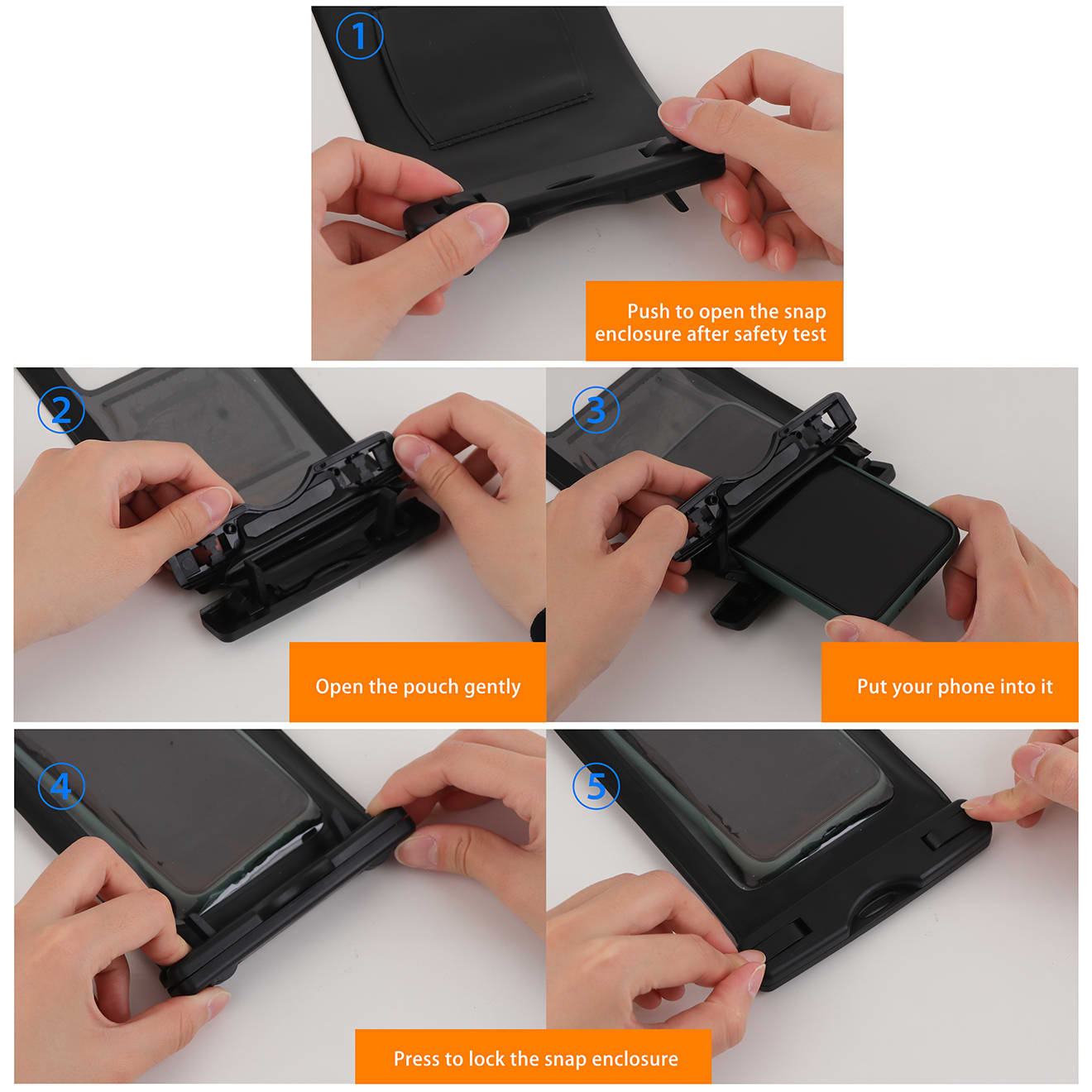 1

Push to open the snap enclosure after safety test

2

Open the pouch gently

3

Put your phone into it

4

5

Press to lock the snap enclosure