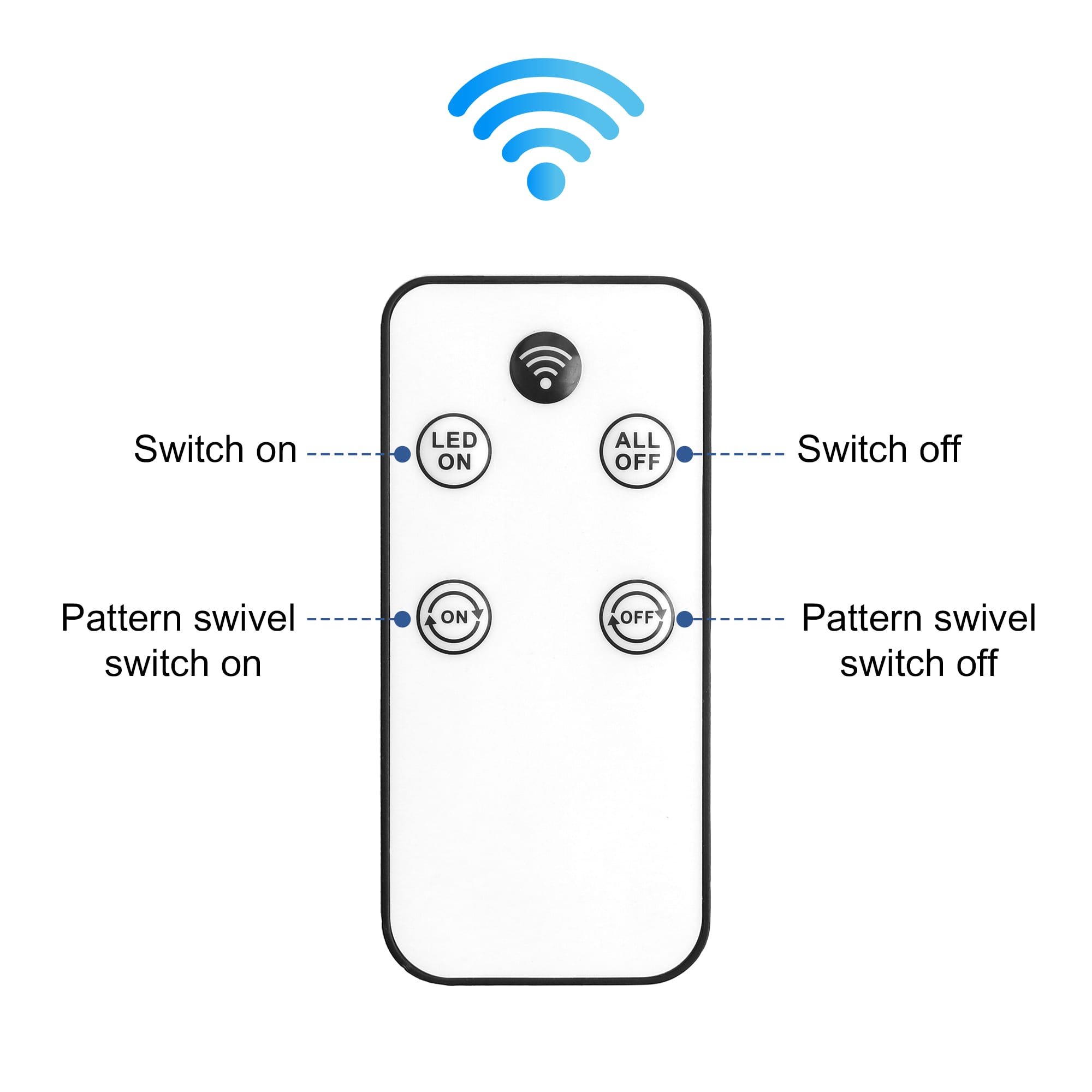 Switch on

LED ON

ALL OFF

Switch off

Pattern swivel switch on

ON

OFF

Pattern swivel switch off